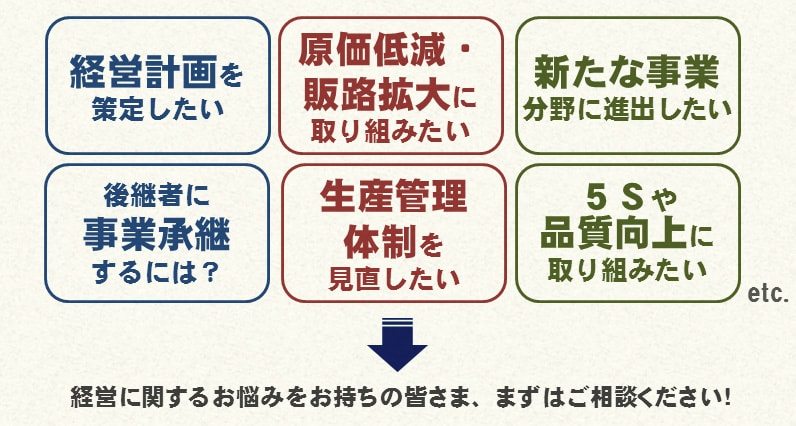 経営計画を
策定したい

原価低減・
販路拡大に
取り組みたい

新たな事業
分野に進出したい

後継者に
事業承継
するには？

生産管理
体制を
見直したい

5Sや
品質向上に
取り組みたい

etc.

経営に関するお悩みをお持ちの皆さま、まずはご相談ください!